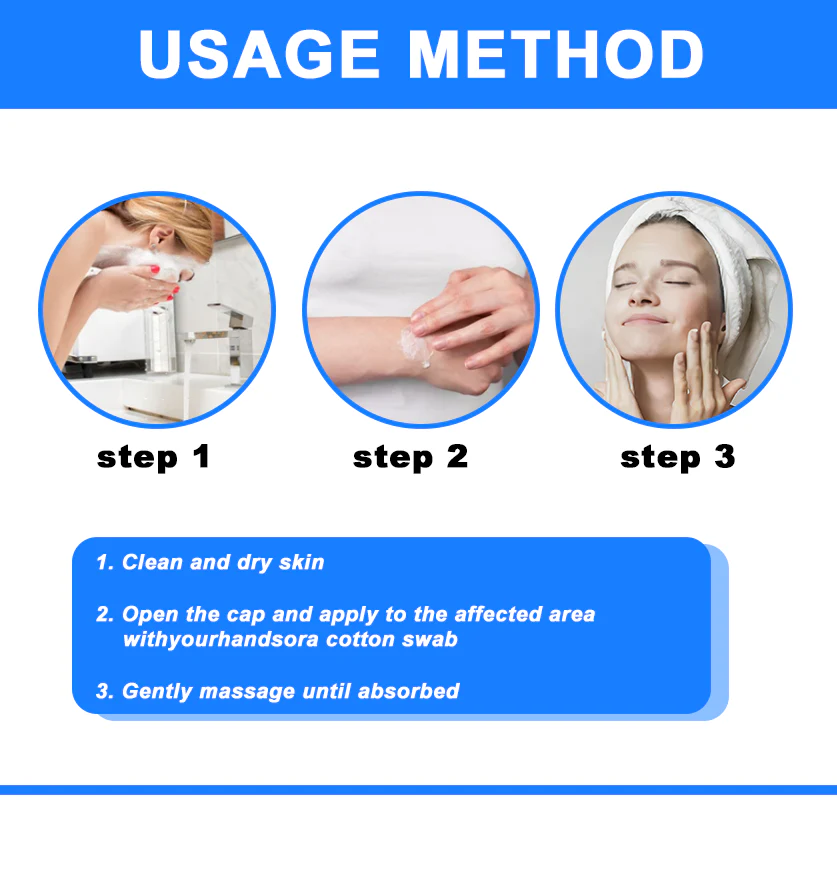 USAGE METHOD

step 1

step 2

step 3

1. Clean and dry skin

2. Open the cap and apply to the affected area withyourhandsora cotton swab

3. Gently massage until absorbed