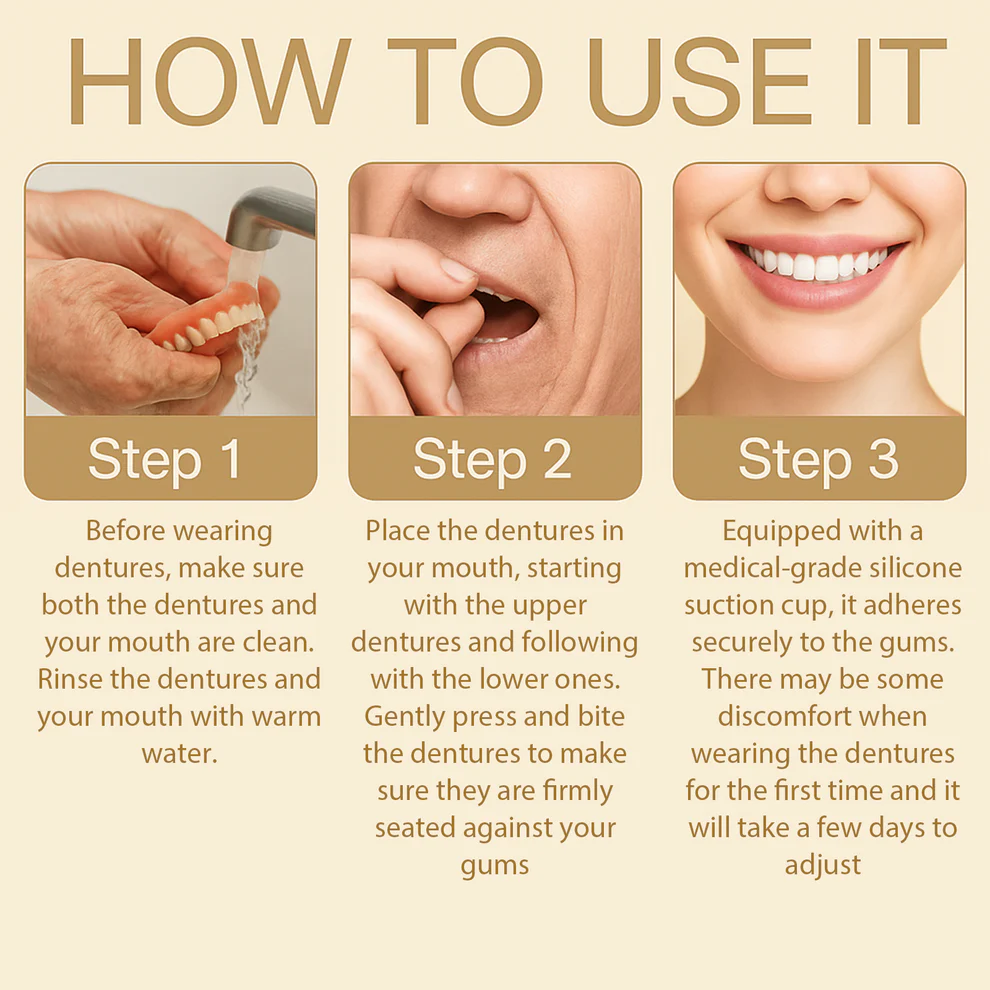 HOW TO USE IT

Step 1

Before wearing dentures, make sure both the dentures and your mouth are clean. Rinse the dentures and your mouth with warm water.

Step 2

Place the dentures in your mouth, starting with the upper dentures and following with the lower ones. Gently press and bite the dentures to make sure they are firmly seated against your gums

Step 3

Equipped with a medical-grade silicone suction cup, it adheres securely to the gums. There may be some discomfort when wearing the dentures for the first time and it will take a few days to adjust